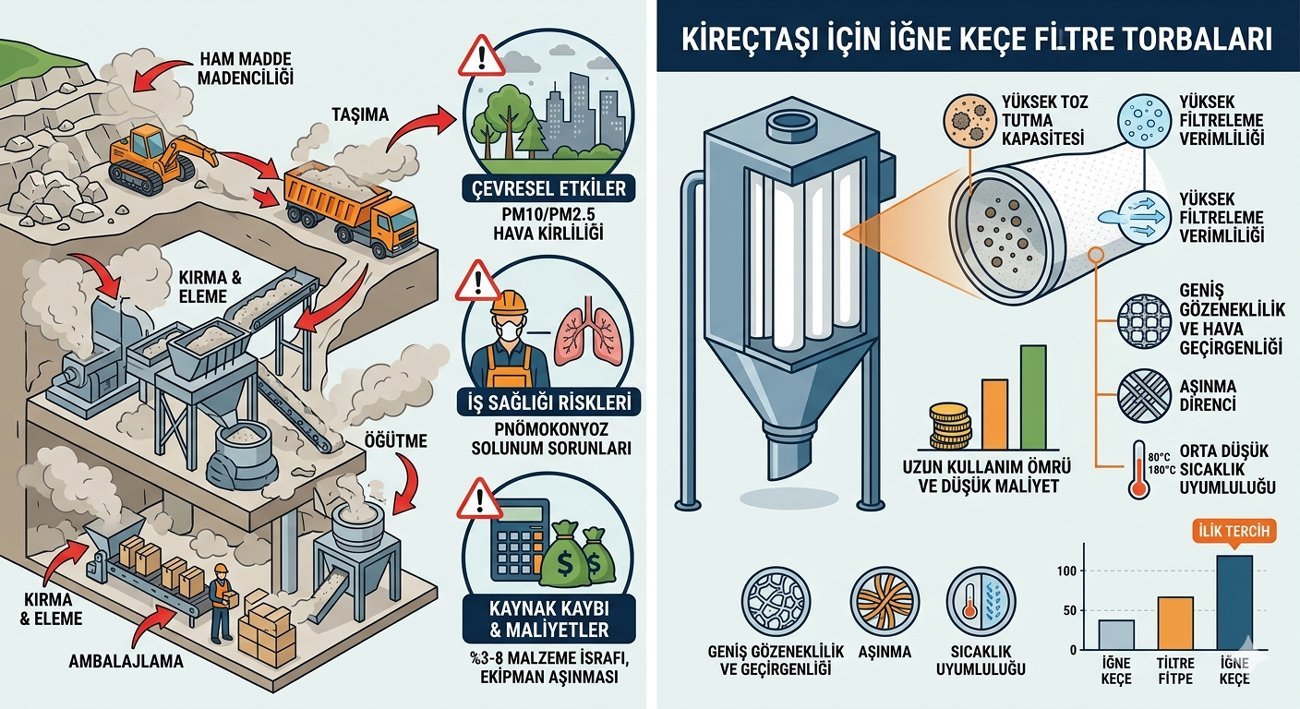 HAM MADDE MADENCİLİĞİ

TAŞIMA

KIRMA & ELEME

ÖĞÜTME

KIRMA & ELEME

AMBALAJLAMA

ÇEVRESEL ETKİLER
PM10/PM2.5 HAVA KİRLİLİĞİ

İŞ SAĞLIĞI RİSKLERİ
PNÖMOKONYOZ SOLUNUM SORUNLARI

KAYNAK KAYBI & MALİYETLER
%3-8 MALZEME İSRAFI, EKİPMAN AŞINMASI

KİREÇTAŞI İÇİN İĞNE KEÇE FİLTRE TORBALARI

YÜKSEK TOZ TUTMA KAPASİTESİ

YÜKSEK FİLTRELEME VERİMLİLİĞİ

YÜKSEK FİLTRELEME VERİMLİLİĞİ

GENİŞ GÖZENEKLİLİK VE HAVA GEÇİRGENLİĞİ

AŞINMA DİRENCİ

80°C
180°C
ORTA DÜŞÜK SICAKLIK UYUMLULUĞU

UZUN KULLANIM ÖMRÜ VE DÜŞÜK MALİYET

GENİŞ GÖZENEKLİLİK VE GEÇİRGENLİĞİ

AŞINMA

SICAKLIK UYUMLULUĞU

İLİK TERCİH
100
50
0
İĞNE KEÇE
TİLTRE FİTPE
İĞNE KEÇE